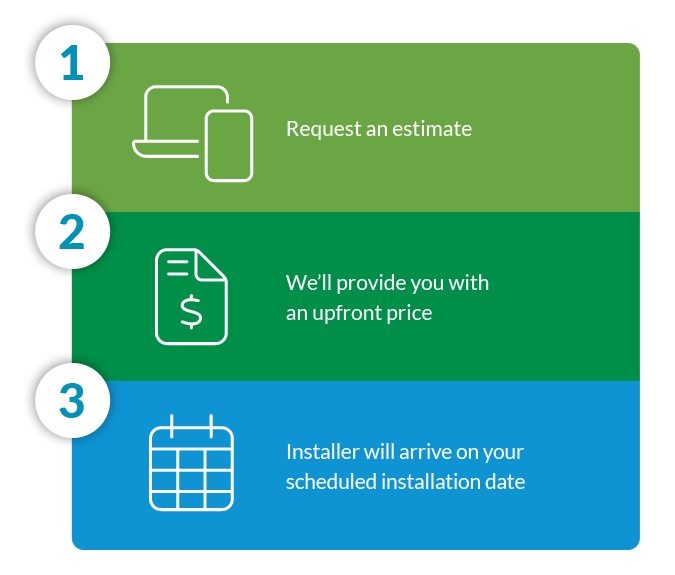 1

Request an estimate

2

$

We'll provide you with an upfront price

3

Installer will arrive on your scheduled installation date